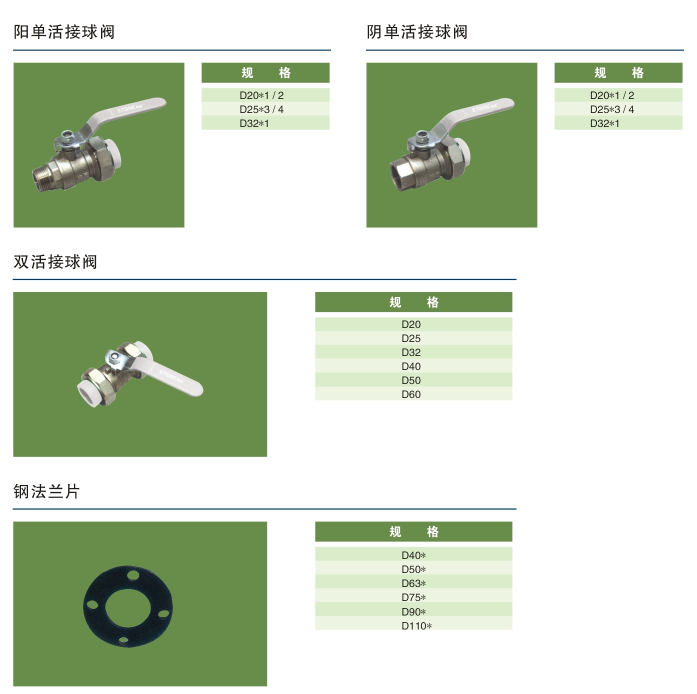 阳单活接球阀

| 规　　格 |
|---|
| D20*1 / 2 |
| D25*3 / 4 |
| D32*1 |

阴单活接球阀

| 规　　格 |
|---|
| D20*1 / 2 |
| D25*3 / 4 |
| D32*1 |

双活接球阀

| 规　　格 |
|---|
| D20 |
| D25 |
| D32 |
| D40 |
| D50 |
| D60 |

钢法兰片

| 规　　格 |
|---|
| D40* |
| D50* |
| D63* |
| D75* |
| D90* |
| D110* |